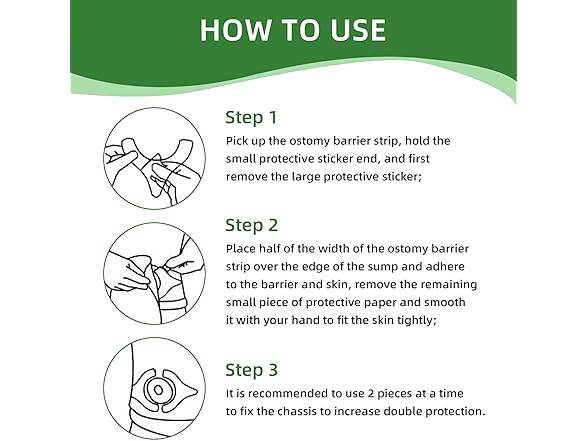 HOW TO USE

Step 1

Pick up the ostomy barrier strip, hold the small protective sticker end, and first remove the large protective sticker;

Step 2

Place half of the width of the ostomy barrier strip over the edge of the sump and adhere to the barrier and skin, remove the remaining small piece of protective paper and smooth it with your hand to fit the skin tightly;

Step 3

It is recommended to use 2 pieces at a time to fix the chassis to increase double protection.