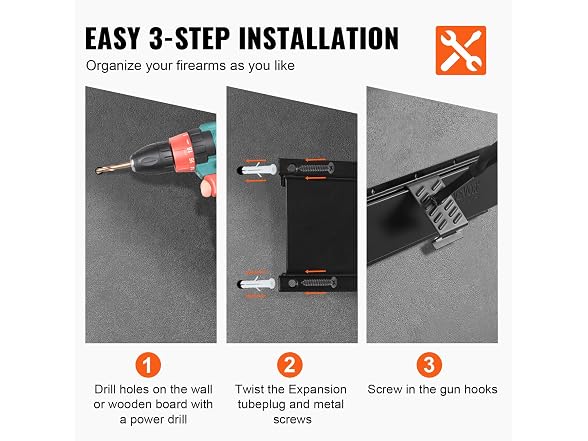 EASY 3-STEP INSTALLATION
Organize your firearms as you like

1
Drill holes on the wall or wooden board with a power drill

2
Twist the Expansion tubeplug and metal screws

3
Screw in the gun hooks