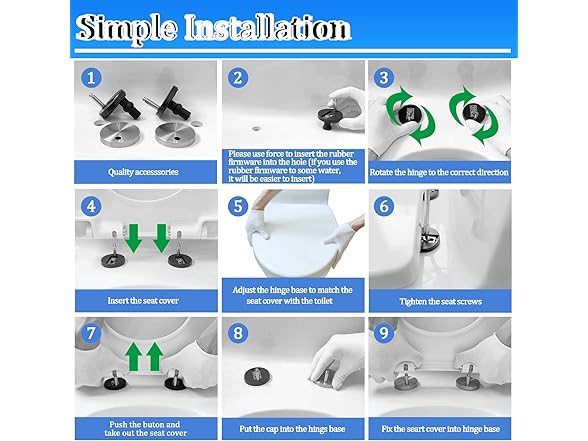 Simple Installation

1

Quality accesssories

2

Please use force to insert the rubber firmware into the hole (if you use the rubber firmware to some water, it will be easier to insert)

3

Rotate the hinge to the correct direction

4

Insert the seat cover

5

Adjust the hinge base to match the seat cover with the toilet

6

Tighten the seat screws

7

Push the buton and take out the seat cover

8

Put the cap into the hings base

9

Fix the seart cover into hinge base