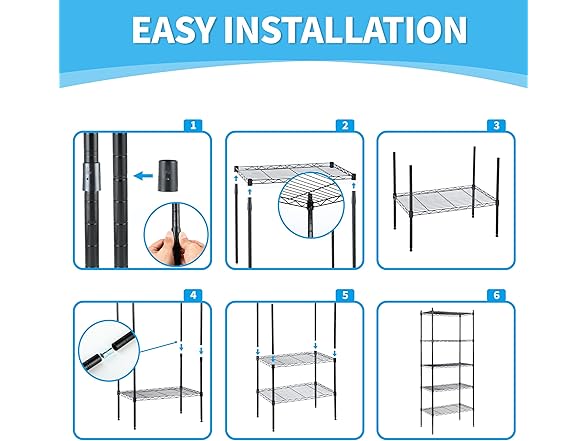 EASY INSTALLATION

1

2

3

4

5

6