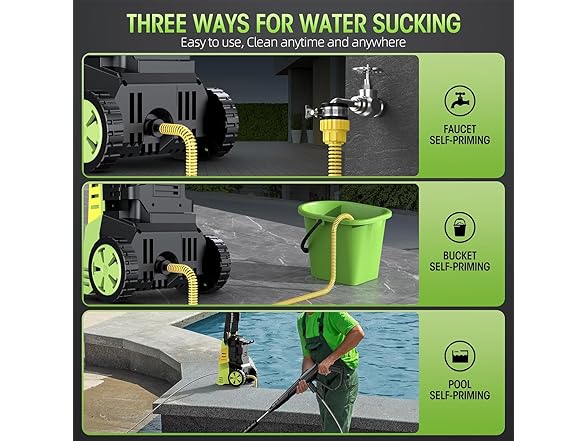 THREE WAYS FOR WATER SUCKING
Easy to use, Clean anytime and anywhere

FAUCET SELF-PRIMING

BUCKET SELF-PRIMING

POOL SELF-PRIMING