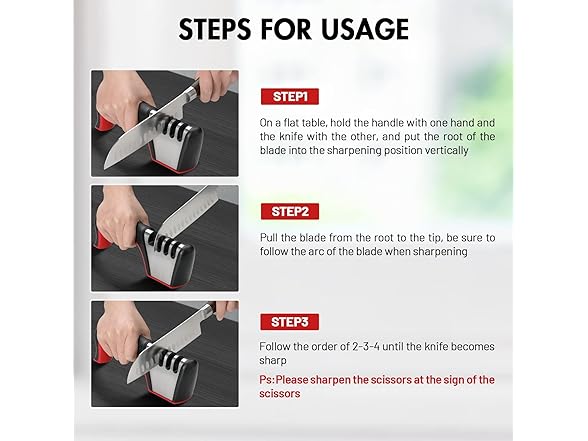 STEPS FOR USAGE

STEP1

On a flat table, hold the handle with one hand and the knife with the other, and put the root of the blade into the sharpening position vertically

STEP2

Pull the blade from the root to the tip, be sure to follow the arc of the blade when sharpening

STEP3

Follow the order of 2-3-4 until the knife becomes sharp

Ps: Please sharpen the scissors at the sign of the scissors