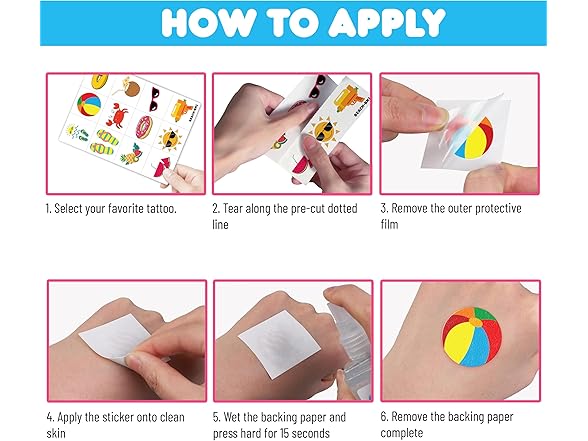 HOW TO APPLY

1. Select your favorite tattoo.

2. Tear along the pre-cut dotted line

3. Remove the outer protective film

4. Apply the sticker onto clean skin

5. Wet the backing paper and press hard for 15 seconds

6. Remove the backing paper complete