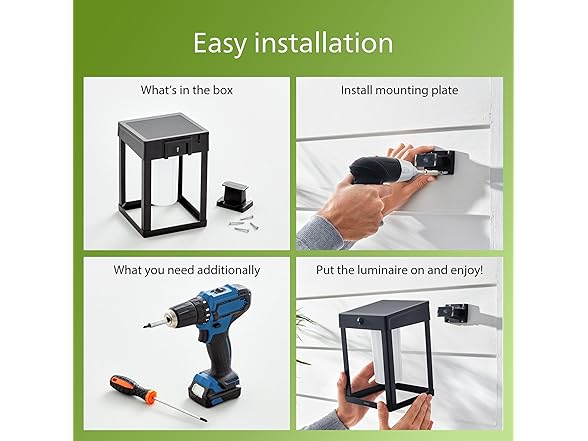 Easy installation

What's in the box

Install mounting plate

What you need additionally

Put the luminaire on and enjoy!