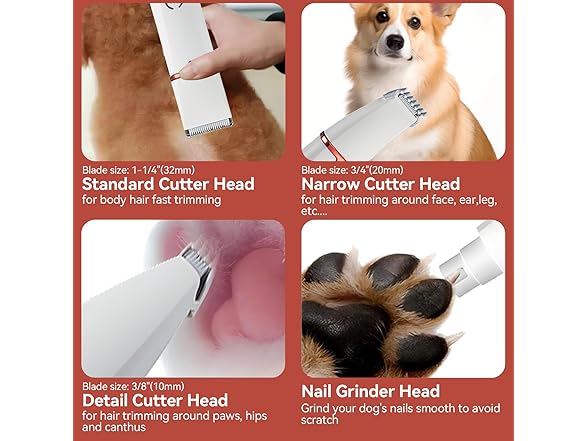 Blade size: 1-1/4"(32mm)
Standard Cutter Head
for body hair fast trimming

Blade size: 3/4"(20mm)
Narrow Cutter Head
for hair trimming around face, ear,leg, etc....

Blade size: 3/8"(10mm)
Detail Cutter Head
for hair trimming around paws, hips and canthus

Nail Grinder Head
Grind your dog's nails smooth to avoid scratch