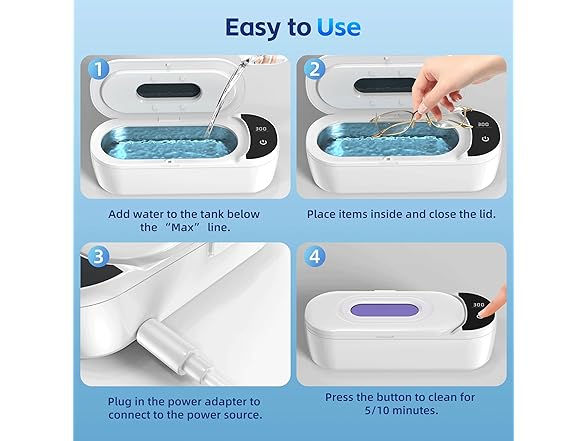 Easy to Use

1

300

Add water to the tank below the “Max” line.

2

300

Place items inside and close the lid.

3

Plug in the power adapter to connect to the power source.

4

300

Press the button to clean for 5/10 minutes.