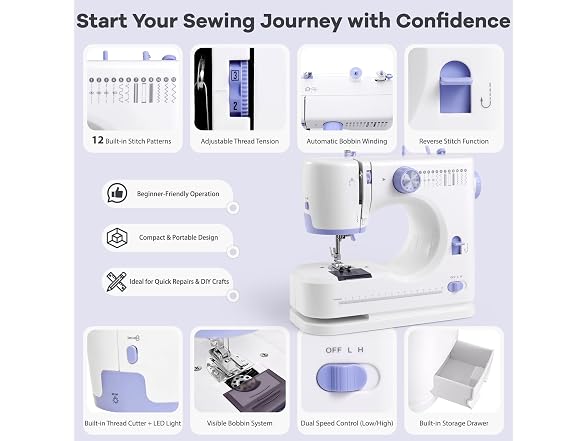 Start Your Sewing Journey with Confidence

12 Built-in Stitch Patterns

3
2

Adjustable Thread Tension

Automatic Bobbin Winding

Reverse Stitch Function

Beginner-Friendly Operation

Compact & Portable Design

Ideal for Quick Repairs & DIY Crafts

Built-in Thread Cutter + LED Light

Visible Bobbin System

OFF L H

Dual Speed Control (Low/High)

Built-in Storage Drawer