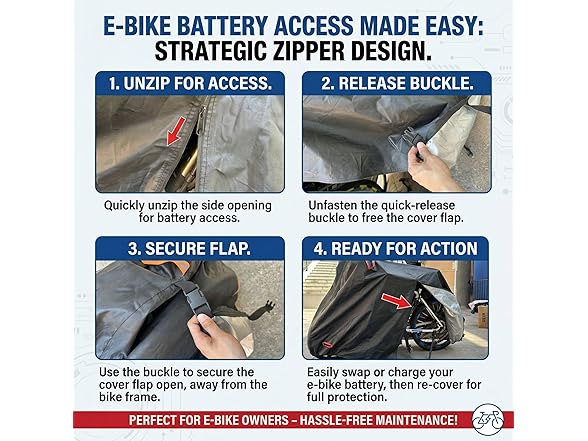 E-BIKE BATTERY ACCESS MADE EASY:
STRATEGIC ZIPPER DESIGN.

1. UNZIP FOR ACCESS.

Quickly unzip the side opening for battery access.

2. RELEASE BUCKLE.

Unfasten the quick-release buckle to free the cover flap.

3. SECURE FLAP.

Use the buckle to secure the cover flap open, away from the bike frame.

4. READY FOR ACTION

Easily swap or charge your e-bike battery, then re-cover for full protection.

PERFECT FOR E-BIKE OWNERS – HASSLE-FREE MAINTENANCE!