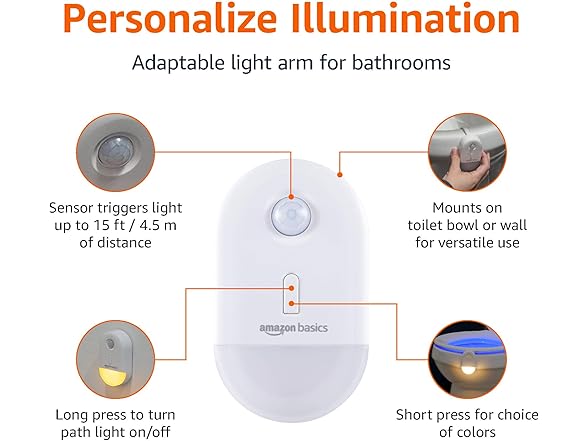 Personalize Illumination

Adaptable light arm for bathrooms

Sensor triggers light up to 15 ft / 4.5 m of distance

Mounts on toilet bowl or wall for versatile use

amazon basics

Long press to turn path light on/off

Short press for choice of colors