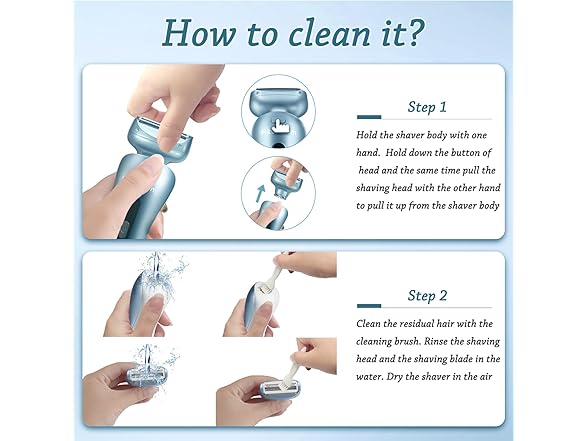 How to clean it?

Step 1

Hold the shaver body with one hand. Hold down the button of head and the same time pull the shaving head with the other hand to pull it up from the shaver body

Step 2

Clean the residual hair with the cleaning brush. Rinse the shaving head and the shaving blade in the water. Dry the shaver in the air