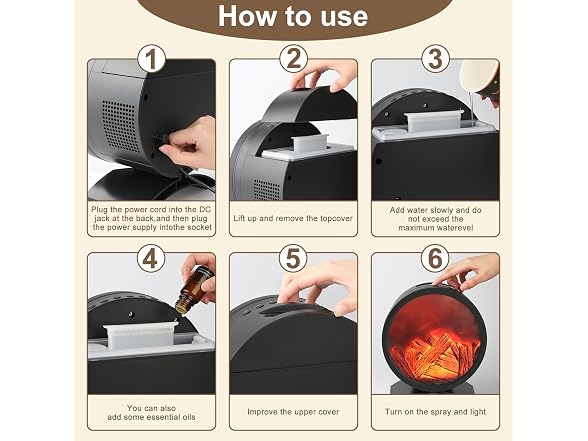 How to use

1

Plug the power cord into the DC jack at the back,and then plug the power supply intothe socket

2

Lift up and remove the topcover

3

Add water slowly and do not exceed the maximum waterevel

4

You can also add some essential oils

5

Improve the upper cover

6

Turn on the spray and light