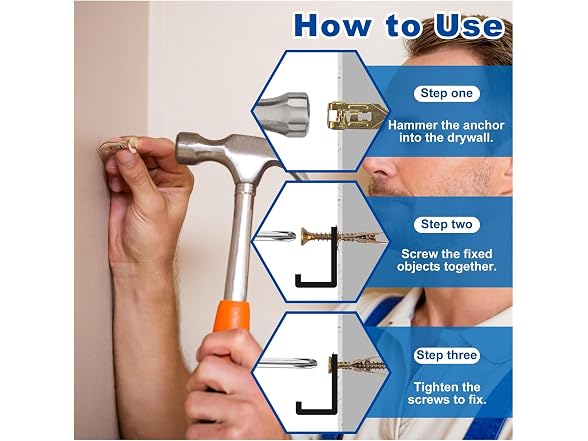 How to Use

Step one

Hammer the anchor into the drywall.

Step two

Screw the fixed objects together.

Step three

Tighten the screws to fix.