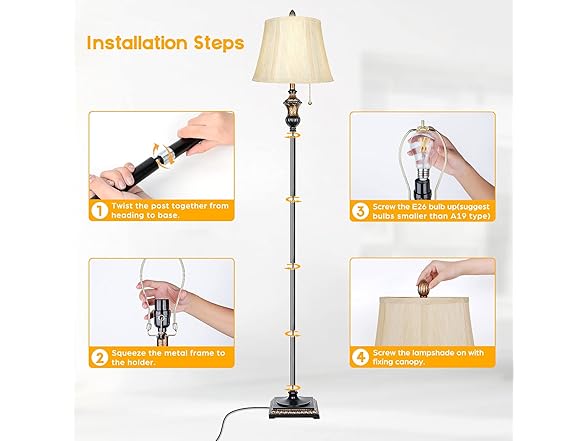 Installation Steps

1 Twist the post together from heading to base.

2 Squeeze the metal frame to the holder.

3 Screw the E26 bulb up(suggest bulbs smaller than A19 type)

4 Screw the lampshade on with fixing canopy.