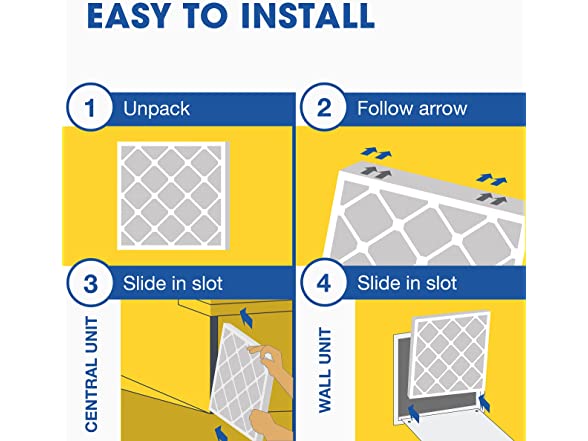 EASY TO INSTALL

1 Unpack

2 Follow arrow

3 Slide in slot

CENTRAL UNIT

4 Slide in slot

WALL UNIT