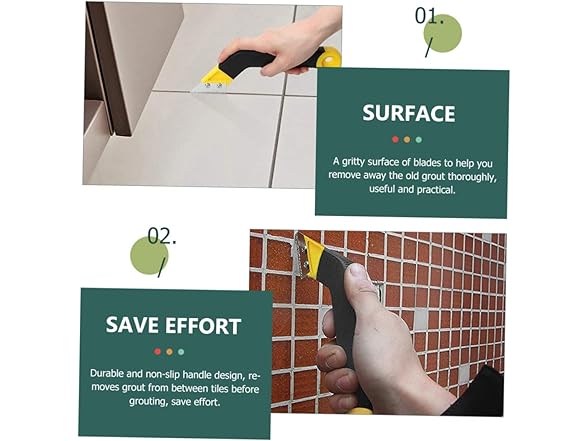 01.

SURFACE

A gritty surface of blades to help you remove away the old grout thoroughly, useful and practical.

02.

SAVE EFFORT

Durable and non-slip handle design, removes grout from between tiles before grouting, save effort.