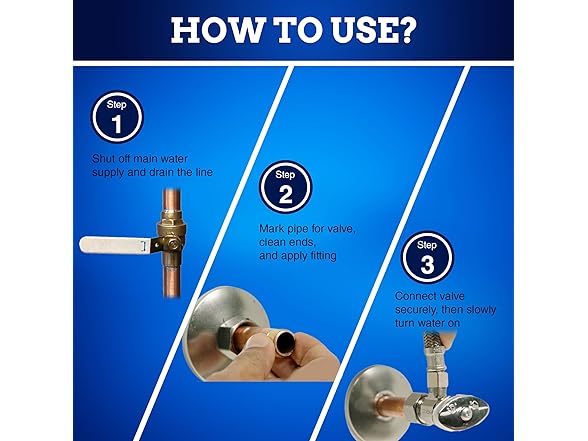 HOW TO USE?

Step
1

Shut off main water supply and drain the line

Step
2

Mark pipe for valve, clean ends, and apply fitting

Step
3

Connect valve securely, then slowly turn water on