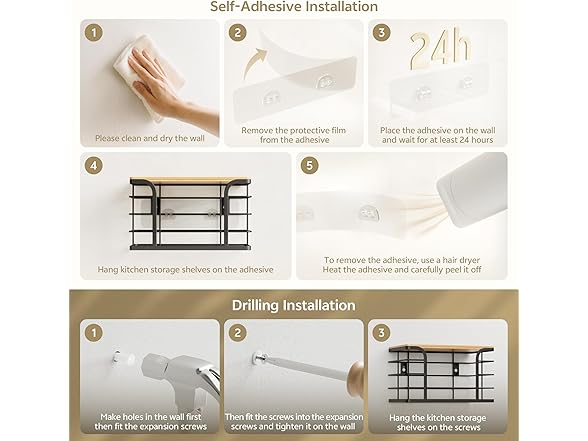 Self-Adhesive Installation

1
Please clean and dry the wall

2
Remove the protective film from the adhesive

3
24h
Place the adhesive on the wall and wait for at least 24 hours

4
Hang kitchen storage shelves on the adhesive

5
To remove the adhesive, use a hair dryer Heat the adhesive and carefully peel it off

Drilling Installation

1
Make holes in the wall first then fit the expansion screws

2
Then fit the screws into the expansion screws and tighten it on the wall

3
Hang the kitchen storage shelves on the screws