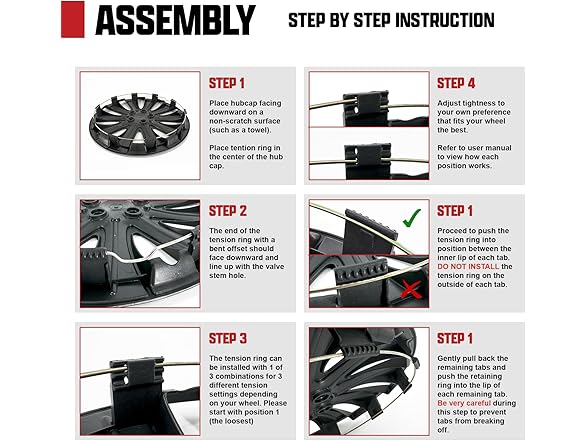 ASSEMBLY

STEP BY STEP INSTRUCTION

STEP 1

Place hubcap facing downward on a non-scratch surface (such as a towel).

Place tention ring in the center of the hub cap.

STEP 2

The end of the tension ring with a bent offset should face downward and line up with the valve stem hole.

STEP 3

The tension ring can be installed with 1 of 3 combinations for 3 different tension settings depending on your wheel. Please start with position 1 (the loosest)

STEP 4

Adjust tightness to your own preference that fits your wheel the best.

Refer to user manual to view how each position works.

STEP 1

Proceed to push the tension ring into position between the inner lip of each tab. DO NOT INSTALL the tension ring on the outside of each tab.

STEP 1

Gently pull back the remaining tabs and push the retaining ring into the lip of each remaining tab. Be very careful during this step to prevent tabs from breaking off.