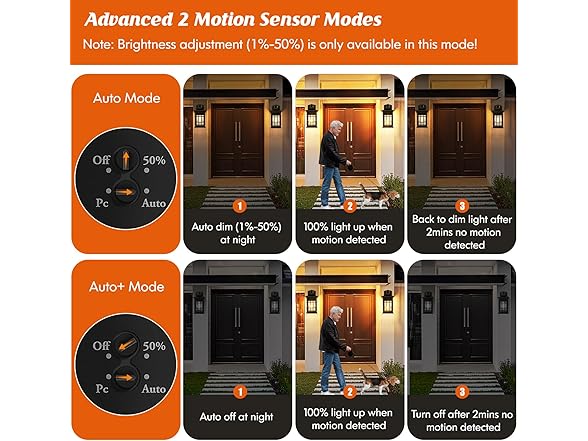 Advanced 2 Motion Sensor Modes

Note: Brightness adjustment (1%-50%) is only available in this mode!

Auto Mode

Off 50%

Pc Auto

1
Auto dim (1%-50%) at night

2
100% light up when motion detected

3
Back to dim light after 2mins no motion detected

Auto+ Mode

Off 50%

Pc Auto

1
Auto off at night

2
100% light up when motion detected

3
Turn off after 2mins no motion detected