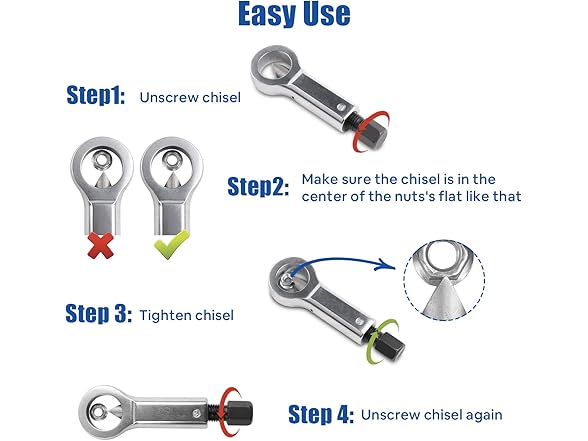 Easy Use

Step1: Unscrew chisel

Step2: Make sure the chisel is in the center of the nuts's flat like that

Step 3: Tighten chisel

Step 4: Unscrew chisel again