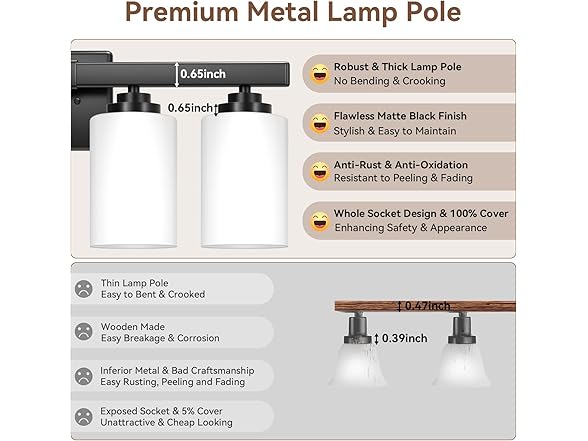 Premium Metal Lamp Pole

0.65inch

0.65inch

Robust & Thick Lamp Pole
No Bending & Crooking

Flawless Matte Black Finish
Stylish & Easy to Maintain

Anti-Rust & Anti-Oxidation
Resistant to Peeling & Fading

Whole Socket Design & 100% Cover
Enhancing Safety & Appearance

Thin Lamp Pole
Easy to Bent & Crooked

Wooden Made
Easy Breakage & Corrosion

Inferior Metal & Bad Craftsmanship
Easy Rusting, Peeling and Fading

Exposed Socket & 5% Cover
Unattractive & Cheap Looking

0.47inch

0.39inch