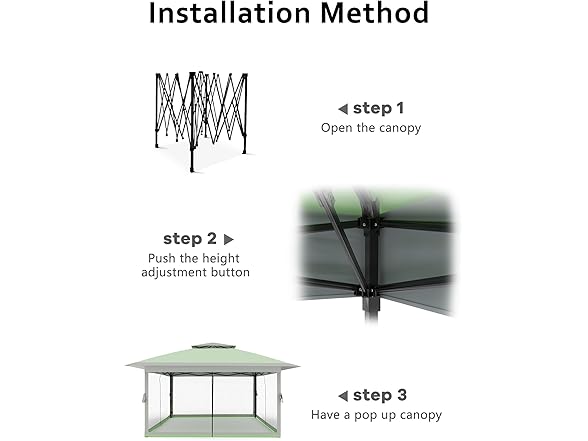 Installation Method

◀ step 1
Open the canopy

step 2 ▶
Push the height adjustment button

◀ step 3
Have a pop up canopy