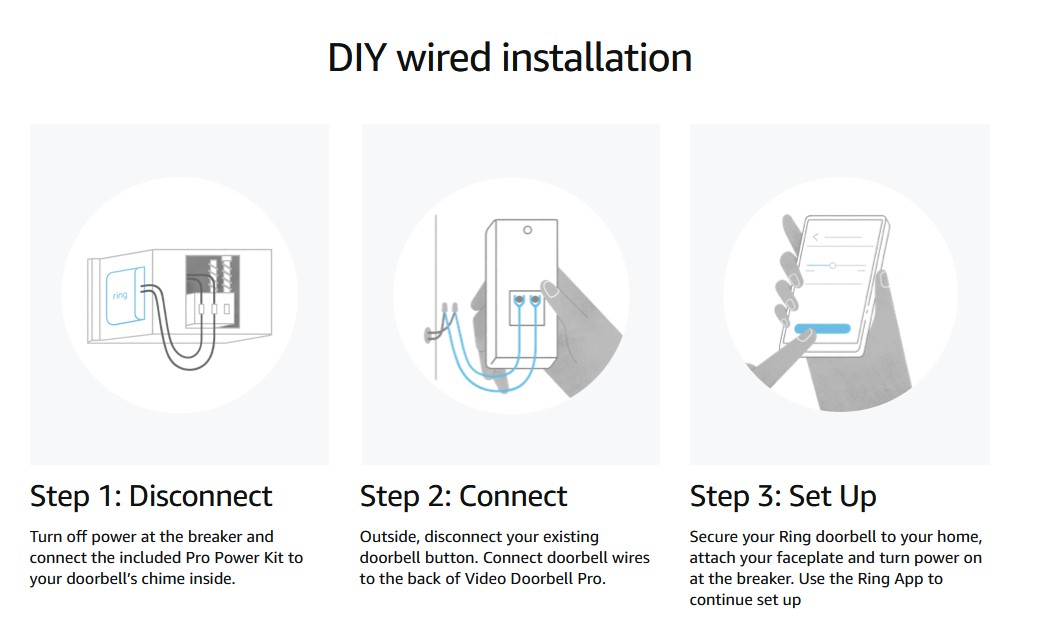 DIY wired installation

ring

Step 1: Disconnect

Turn off power at the breaker and connect the included Pro Power Kit to your doorbell's chime inside.

Step 2: Connect

Outside, disconnect your existing doorbell button. Connect doorbell wires to the back of Video Doorbell Pro.

Step 3: Set Up

Secure your Ring doorbell to your home, attach your faceplate and turn power on at the breaker. Use the Ring App to continue set up