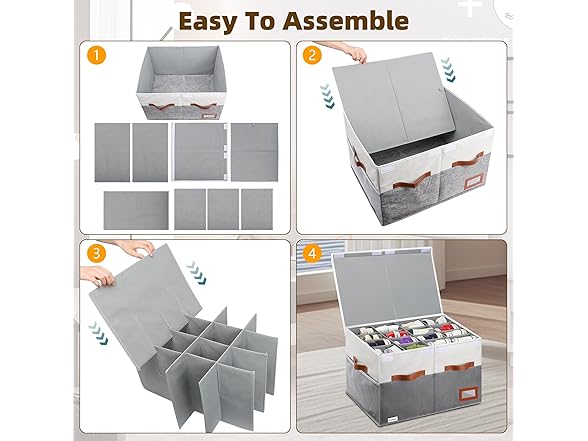 Easy To Assemble

1

2

3

4