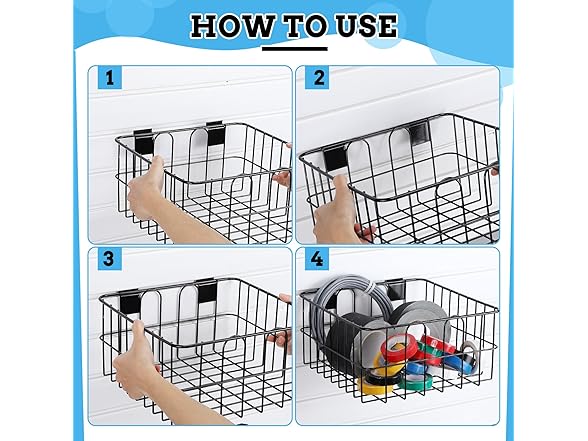 HOW TO USE

1

2

3

4