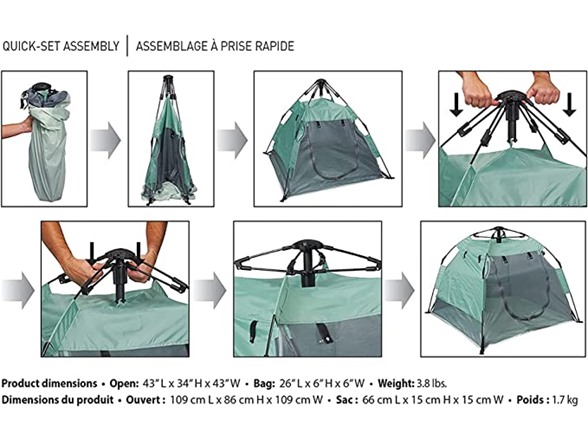 QUICK-SET ASSEMBLY | ASSEMBLAGE À PRISE RAPIDE

Product dimensions • Open: 43" L x 34" H x 43" W • Bag: 26" L x 6" H x 6" W • Weight: 3.8 lbs.
Dimensions du produit • Ouvert : 109 cm L x 86 cm H x 109 cm W • Sac : 66 cm L x 15 cm H x 15 cm W • Poids : 1.7 kg