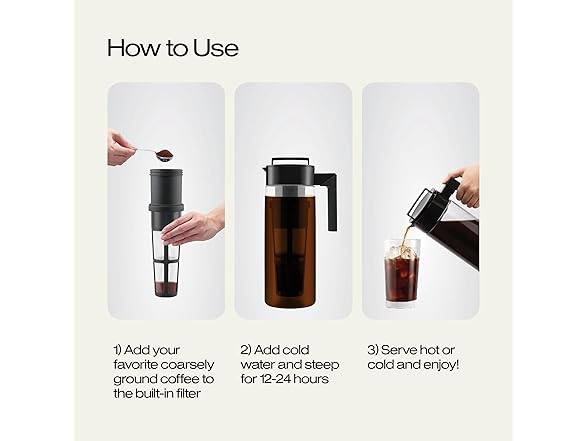 How to Use

1) Add your favorite coarsely ground coffee to the built-in filter

2) Add cold water and steep for 12-24 hours

3) Serve hot or cold and enjoy!