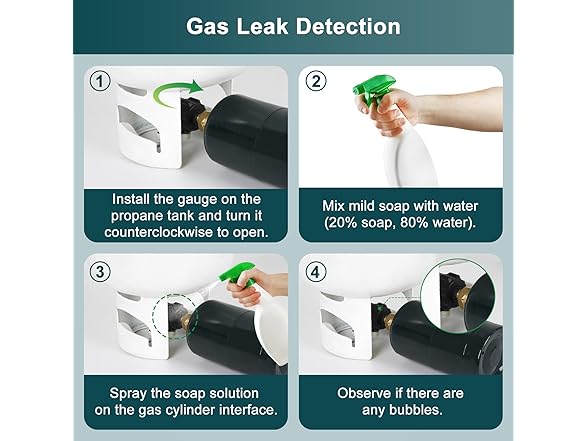 Gas Leak Detection

1

Install the gauge on the propane tank and turn it counterclockwise to open.

2

Mix mild soap with water (20% soap, 80% water).

3

Spray the soap solution on the gas cylinder interface.

4

Observe if there are any bubbles.