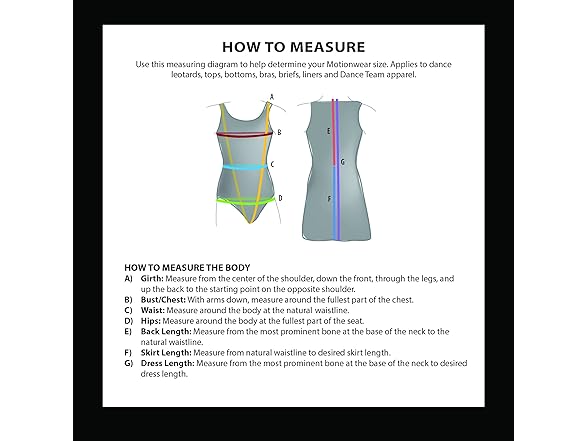 HOW TO MEASURE

Use this measuring diagram to help determine your Motionwear size. Applies to dance leotards, tops, bottoms, bras, briefs, liners and Dance Team apparel.

A
B
C
D
E
G
F

HOW TO MEASURE THE BODY
A) Girth: Measure from the center of the shoulder, down the front, through the legs, and up the back to the starting point on the opposite shoulder.
B) Bust/Chest: With arms down, measure around the fullest part of the chest.
C) Waist: Measure around the body at the natural waistline.
D) Hips: Measure around the body at the fullest part of the seat.
E) Back Length: Measure from the most prominent bone at the base of the neck to the natural waistline.
F) Skirt Length: Measure from natural waistline to desired skirt length.
G) Dress Length: Measure from the most prominent bone at the base of the neck to desired dress length.