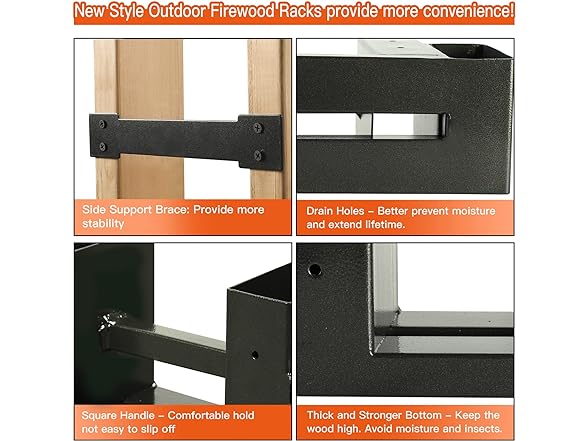 New Style Outdoor Firewood Racks provide more convenience!

Side Support Brace: Provide more stability

Drain Holes – Better prevent moisture and extend lifetime.

Square Handle – Comfortable hold not easy to slip off

Thick and Stronger Bottom – Keep the wood high. Avoid moisture and insects.