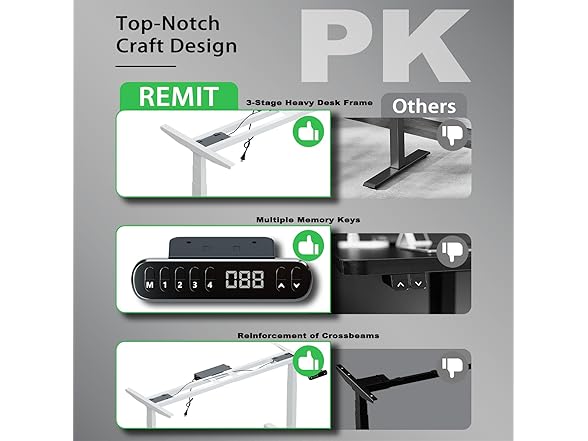 Top-Notch Craft Design

PK

REMIT

3-Stage Heavy Desk Frame

Others

Multiple Memory Keys

M 1 2 3 4 088

Reinforcement of Crossbeams