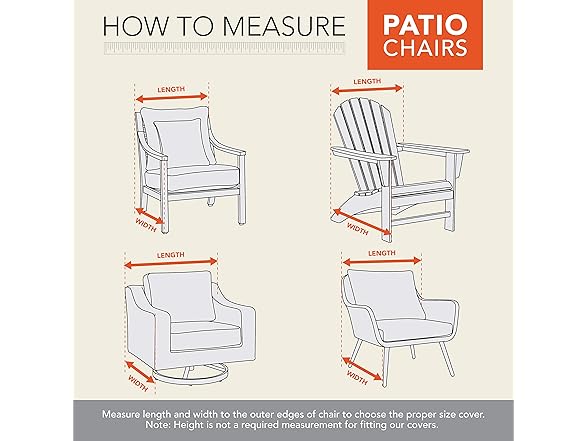 HOW TO MEASURE

PATIO CHAIRS

LENGTH

WIDTH

LENGTH

WIDTH

LENGTH

WIDTH

LENGTH

WIDTH

Measure length and width to the outer edges of chair to choose the proper size cover.
Note: Height is not a required measurement for fitting our covers.