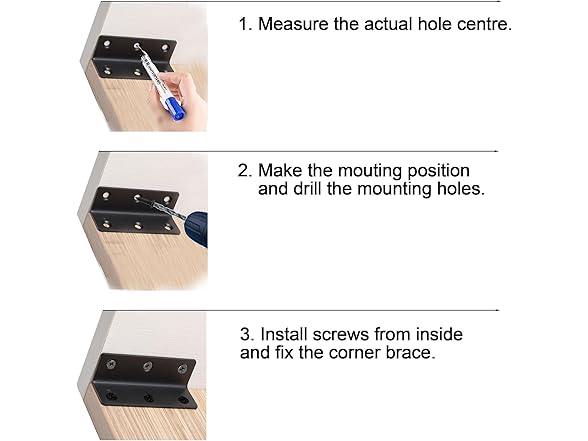 1. Measure the actual hole centre.

2. Make the mouting position and drill the mounting holes.

3. Install screws from inside and fix the corner brace.