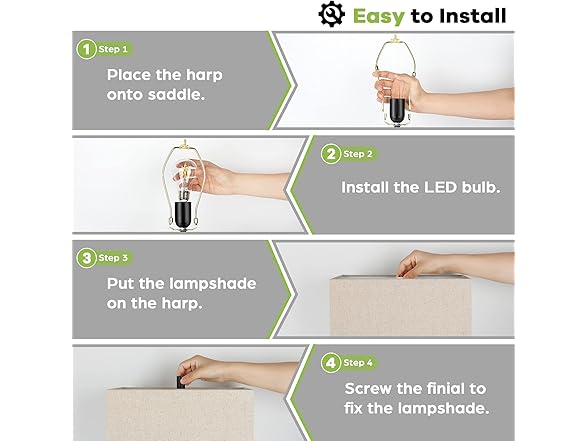 Easy to Install

1 Step 1

Place the harp onto saddle.

2 Step 2

Install the LED bulb.

3 Step 3

Put the lampshade on the harp.

4 Step 4

Screw the finial to fix the lampshade.