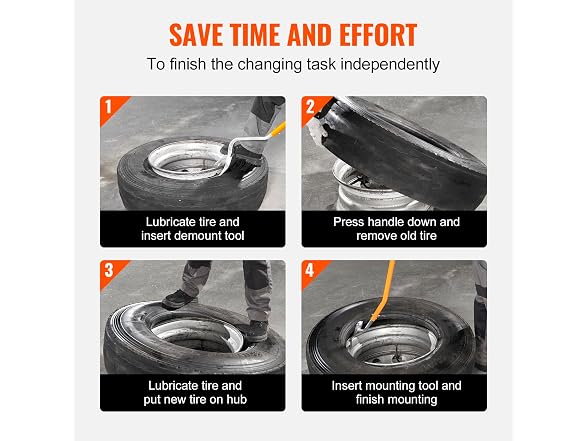 SAVE TIME AND EFFORT

To finish the changing task independently

1

Lubricate tire and insert demount tool

2

Press handle down and remove old tire

3

Lubricate tire and put new tire on hub

4

Insert mounting tool and finish mounting