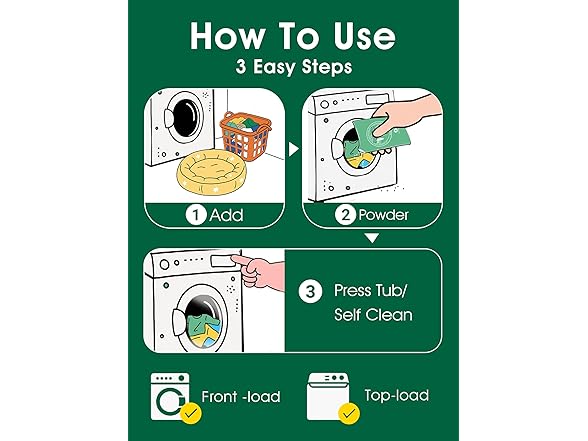 How To Use
3 Easy Steps

1 Add

2 Powder

3 Press Tub/ Self Clean

Front -load

Top-load