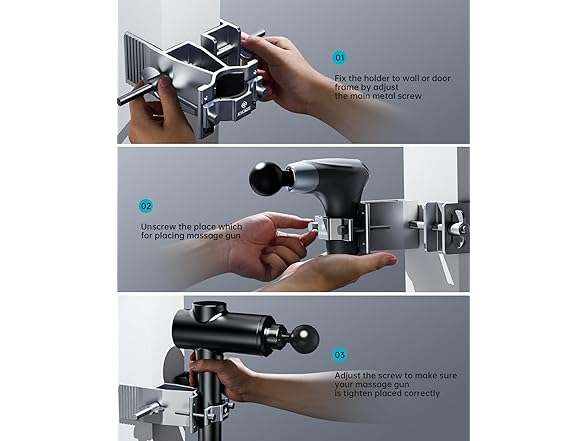 01

Fix the holder to wall or door frame by adjust the main metal screw

02

Unscrew the place which for placing massage gun

03

Adjust the screw to make sure your massage gun is tighten placed correctly