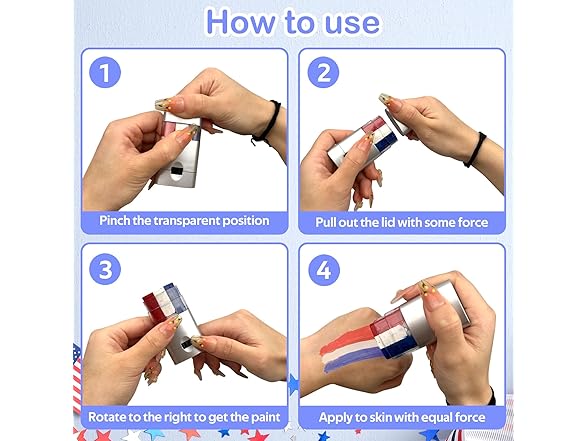 How to use

1

Pinch the transparent position

2

Pull out the lid with some force

3

Rotate to the right to get the paint

4

Apply to skin with equal force