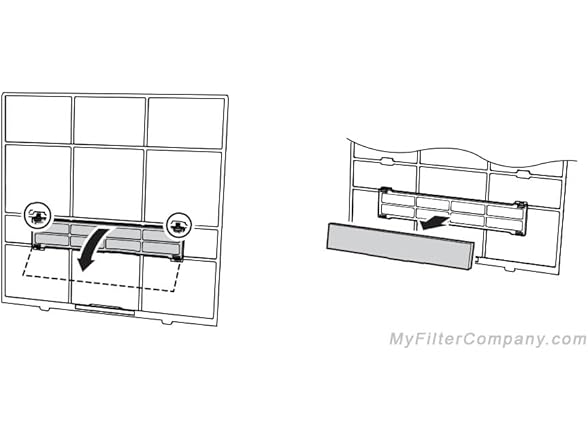 MyFilterCompany.com