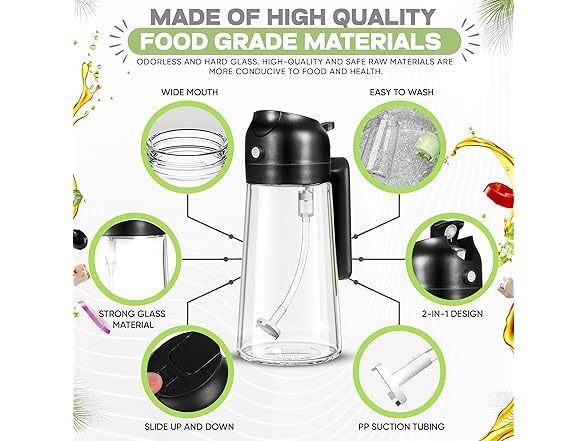 MADE OF HIGH QUALITY
FOOD GRADE MATERIALS
ODORLESS AND HARD GLASS, HIGH-QUALITY AND SAFE RAW MATERIALS ARE MORE CONDUCIVE TO FOOD AND HEALTH.

WIDE MOUTH

EASY TO WASH

STRONG GLASS MATERIAL

2-IN-1 DESIGN

SLIDE UP AND DOWN

PP SUCTION TUBING