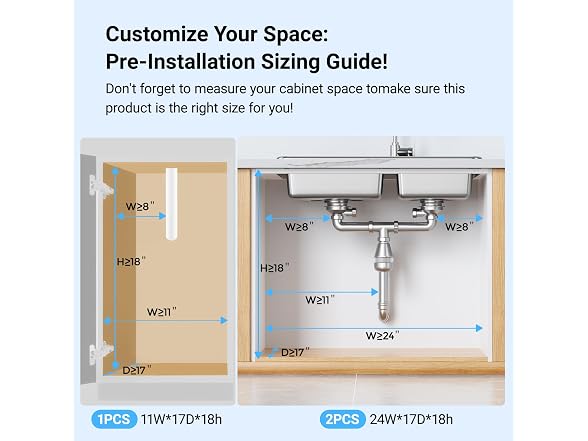 Customize Your Space:
Pre-Installation Sizing Guide!

Don't forget to measure your cabinet space tomake sure this product is the right size for you!

W≥8"

H≥18"

W≥11"

D≥17"

W≥8"

W≥8"

H≥18"

W≥11"

W≥24"

D≥17"

1PCS 11W*17D*18h

2PCS 24W*17D*18h