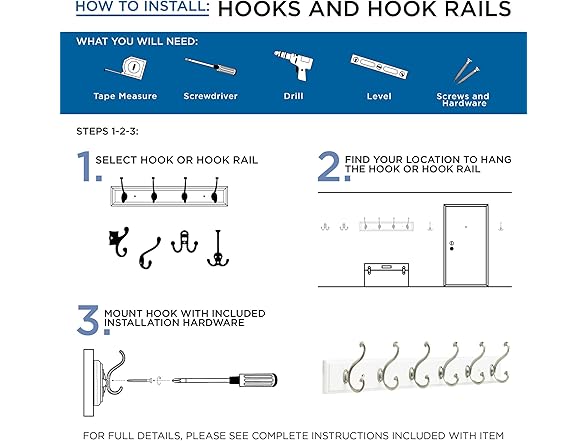 HOW TO INSTALL: HOOKS AND HOOK RAILS

WHAT YOU WILL NEED:

Tape Measure

Screwdriver

Drill

Level

Screws and Hardware

STEPS 1-2-3:

1. SELECT HOOK OR HOOK RAIL

2. FIND YOUR LOCATION TO HANG THE HOOK OR HOOK RAIL

3. MOUNT HOOK WITH INCLUDED INSTALLATION HARDWARE

FOR FULL DETAILS, PLEASE SEE COMPLETE INSTRUCTIONS INCLUDED WITH ITEM