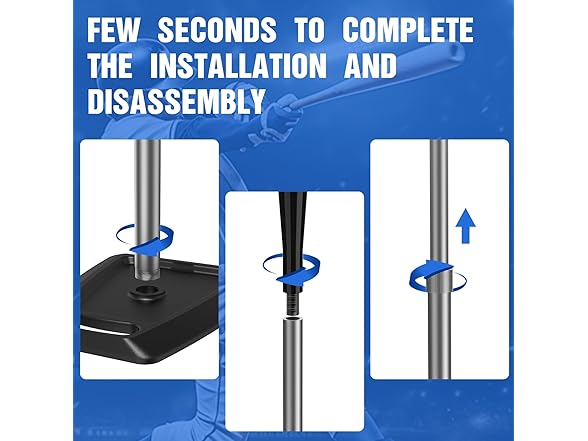 FEW SECONDS TO COMPLETE THE INSTALLATION AND DISASSEMBLY