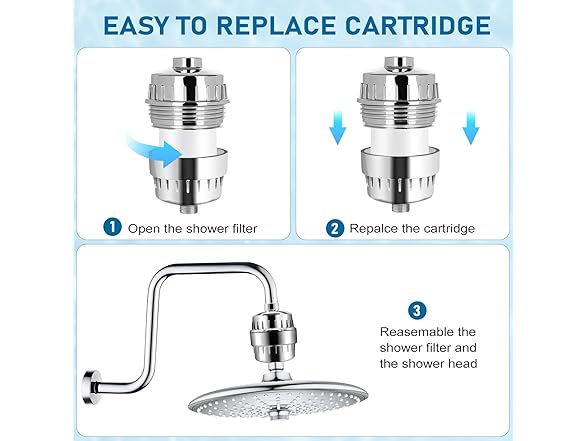 EASY TO REPLACE CARTRIDGE

1 Open the shower filter

2 Repalce the cartridge

3

Reasemable the shower filter and the shower head