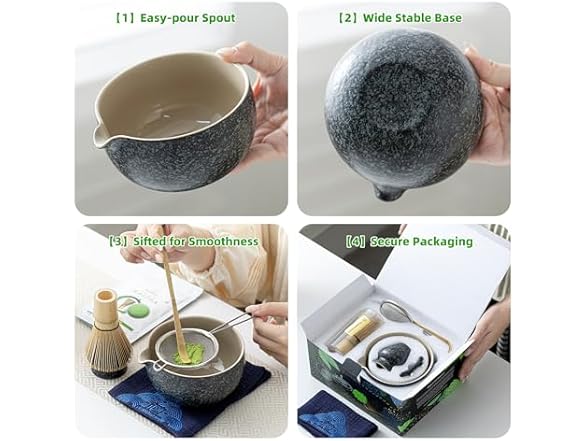 【1】Easy-pour Spout

【2】Wide Stable Base

【3】Sifted for Smoothness

【4】Secure Packaging