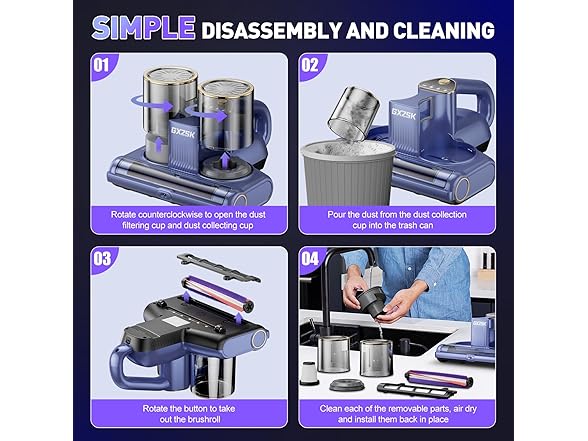 SIMPLE DISASSEMBLY AND CLEANING

01

GXZSK

Rotate counterclockwise to open the dust filtering cup and dust collecting cup

02

GXZSK

Pour the dust from the dust collection cup into the trash can

03

Rotate the button to take out the brushroll

04

GXZSK

Clean each of the removable parts, air dry and install them back in place